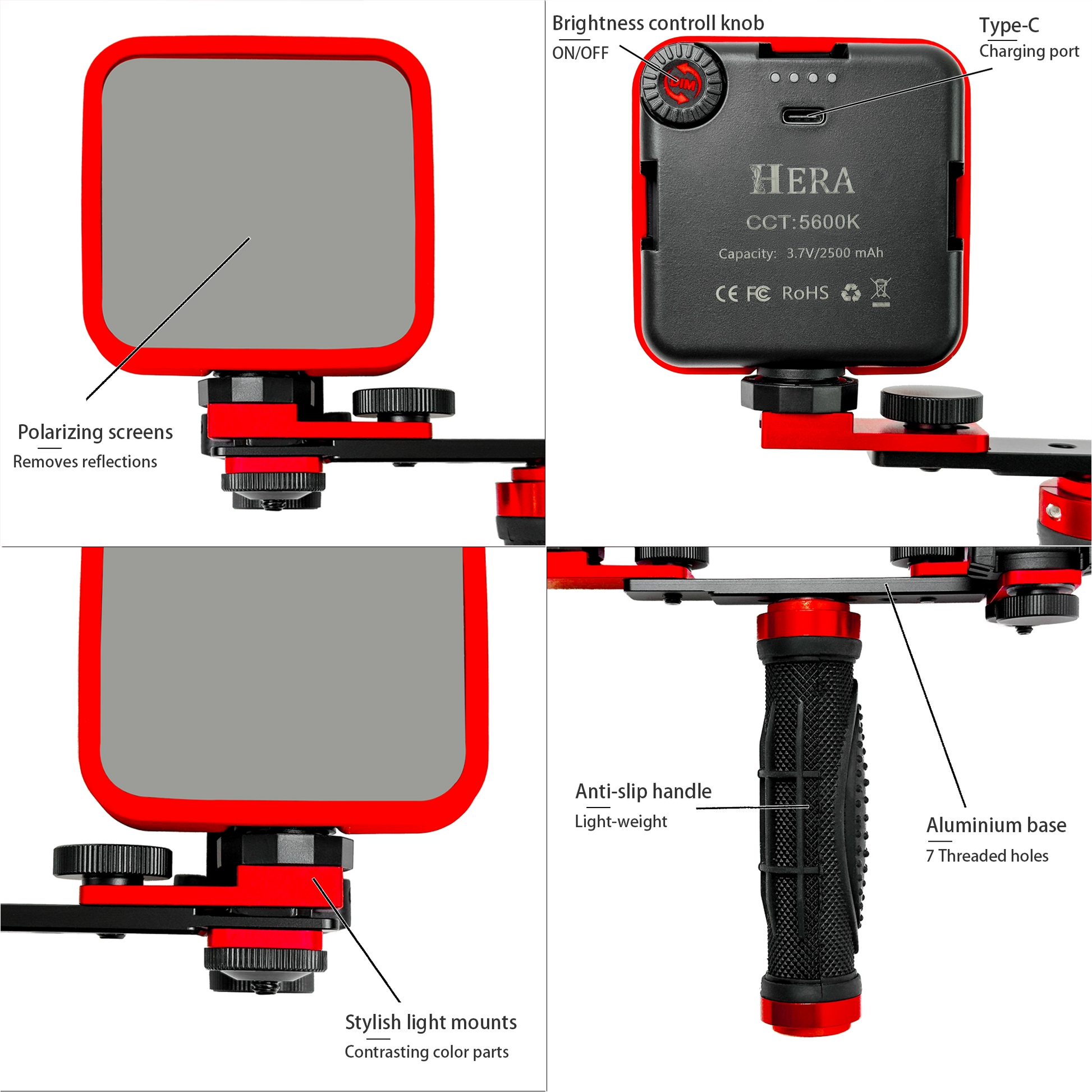 Polarizing screens
Removes reflections

Brightness controll knob
ON/OFF

Type-C
Charging port

DIM

HERA
CCT:5600K
Capacity: 3.7V/2500 mAh
CE FC RoHS

Stylish light mounts
Contrasting color parts

Anti-slip handle
Light-weight

Aluminium base
7 Threaded holes