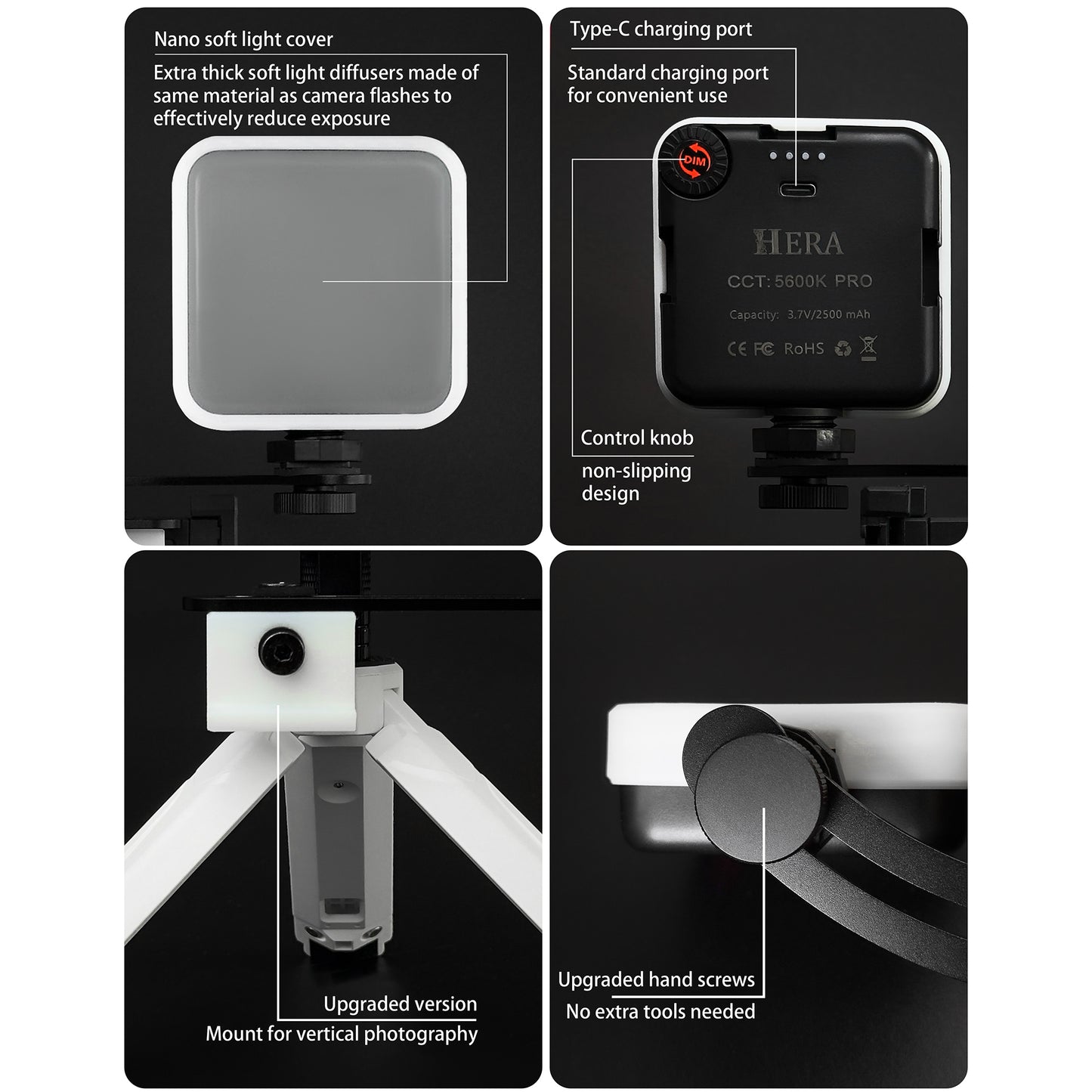 Nano soft light cover

Extra thick soft light diffusers made of same material as camera flashes to effectively reduce exposure

Type-C charging port

Standard charging port for convenient use

DIM

HERA

CCT: 5600K PRO

Capacity: 3.7V/2500 mAh

CE FC RoHS

Control knob

non-slipping design

Upgraded version

Mount for vertical photography

Upgraded hand screws

No extra tools needed